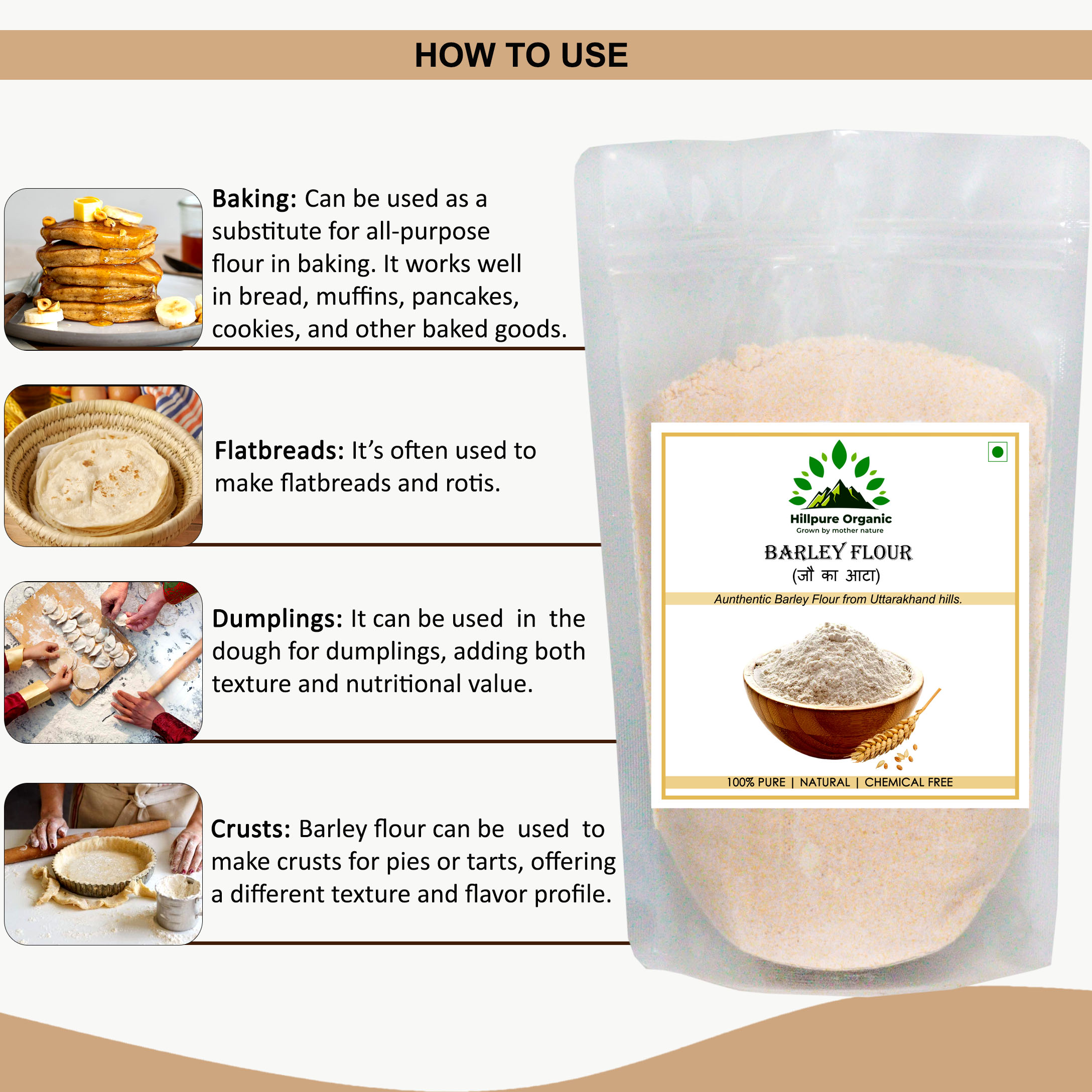 HOW TO USE

Baking: Can be used as a substitute for all-purpose flour in baking. It works well in bread, muffins, pancakes, cookies, and other baked goods.

Flatbreads: It's often used to make flatbreads and rotis.

Dumplings: It can be used in the dough for dumplings, adding both texture and nutritional value.

Crusts: Barley flour can be used to make crusts for pies or tarts, offering a different texture and flavor profile.

Hillpure Organic
Grown by mother nature
BARLEY FLOUR
(जौ का आटा)
Aunthentic Barley Flour from Uttarakhand hills.
100% PURE | NATURAL | CHEMICAL FREE